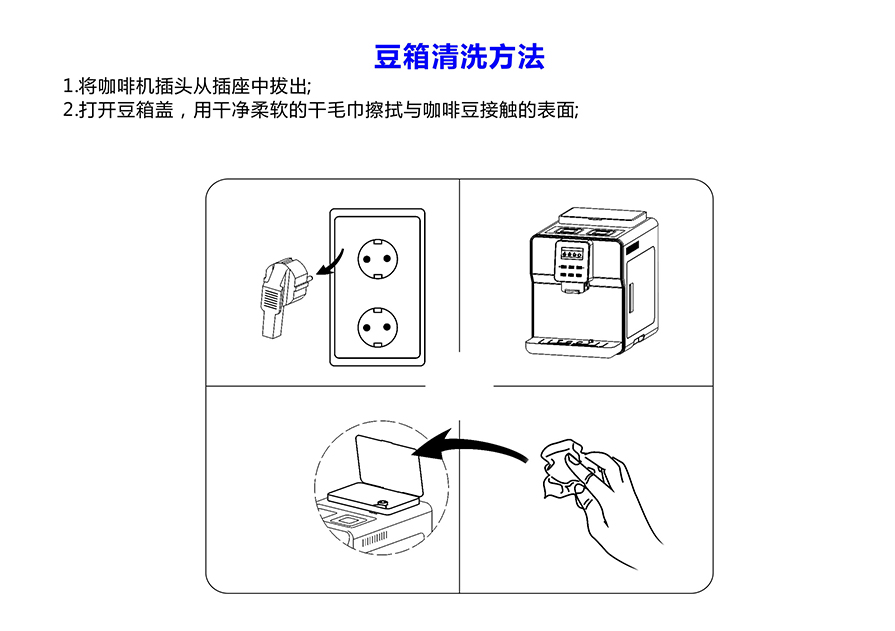 豆箱清洗方法

1.将咖啡机插头从插座中拔出;
2.打开豆箱盖，用干净柔软的干毛巾擦拭与咖啡豆接触的表面;