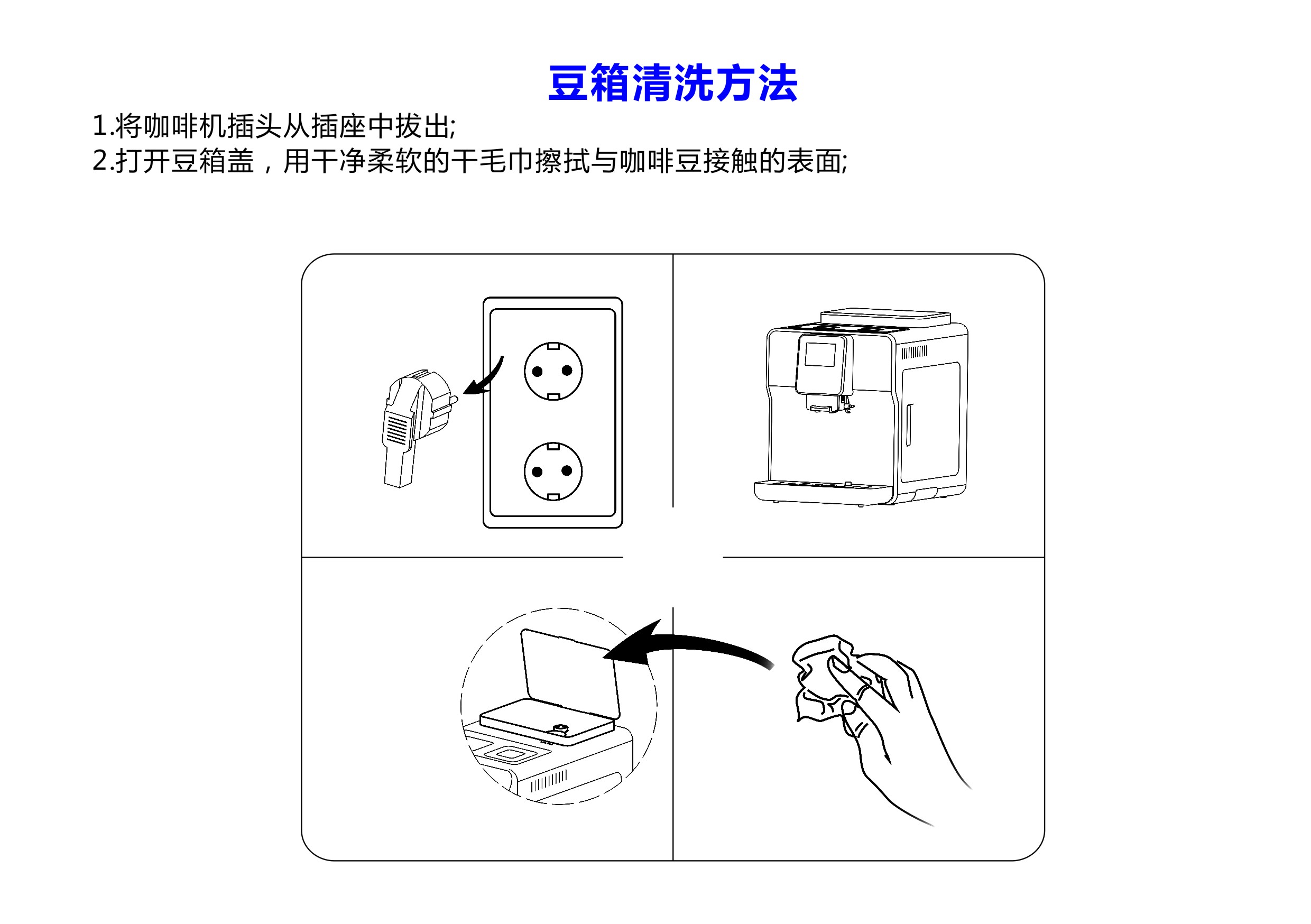 豆箱清洗方法

1.将咖啡机插头从插座中拔出;
2.打开豆箱盖，用干净柔软的干毛巾擦拭与咖啡豆接触的表面;