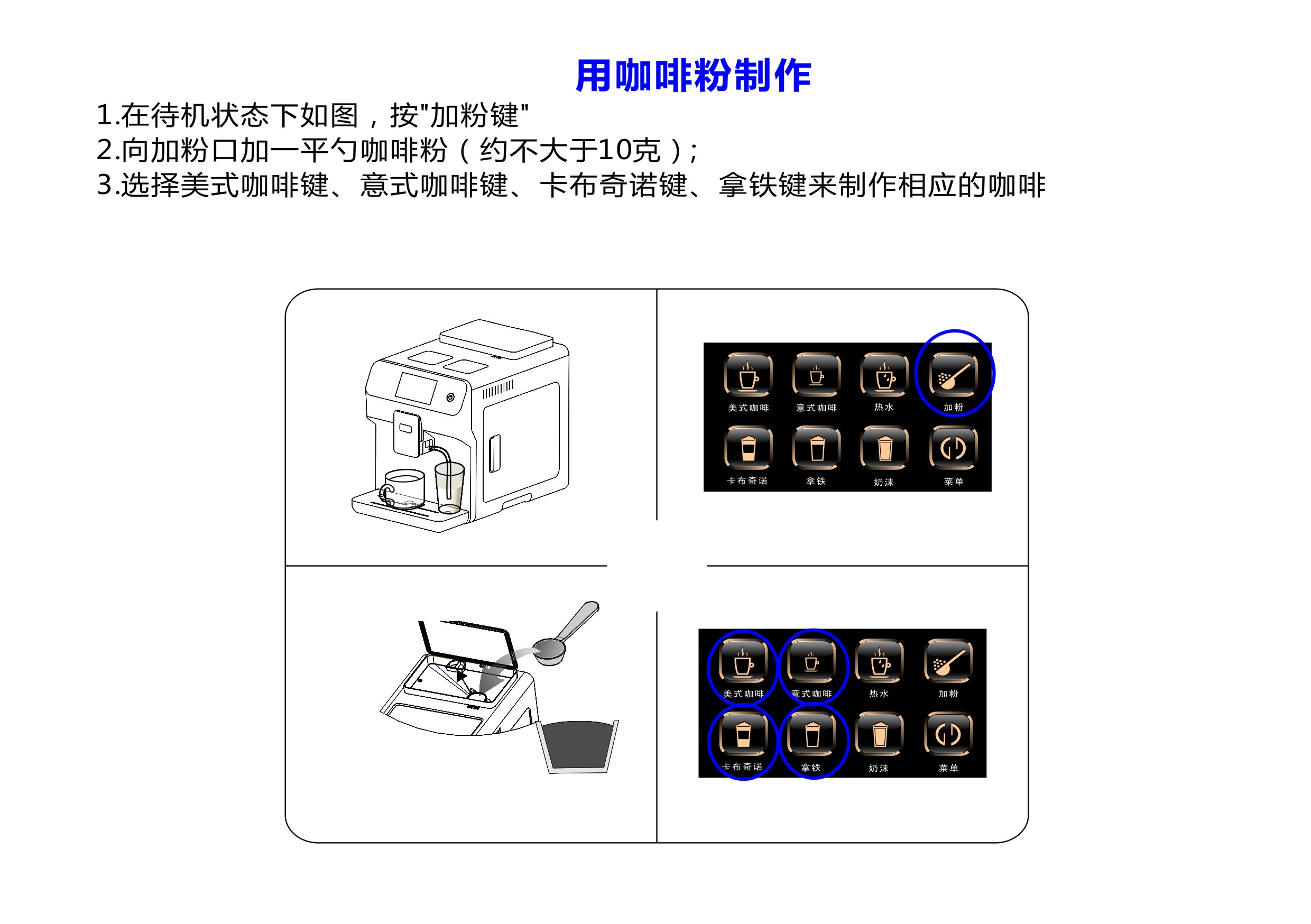 用咖啡粉制作

1.在待机状态下如图，按"加粉键"
2.向加粉口加一平勺咖啡粉（约不大于10克）;
3.选择美式咖啡键、意式咖啡键、卡布奇诺键、拿铁键来制作相应的咖啡

美式咖啡 意式咖啡 热水 加粉
卡布奇诺 拿铁 奶沫 菜单

美式咖啡 意式咖啡 热水 加粉
卡布奇诺 拿铁 奶沫 菜单